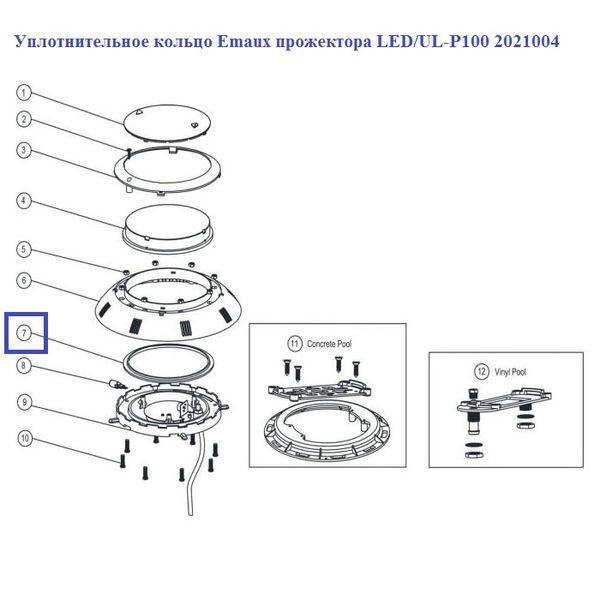 Уплотнительное кольцо Emaux прожектора LED/UL-P100 2021004

1
2
3
4
5
6
7
8
9
10

11 Concrete Pool

12 Vinyl Pool