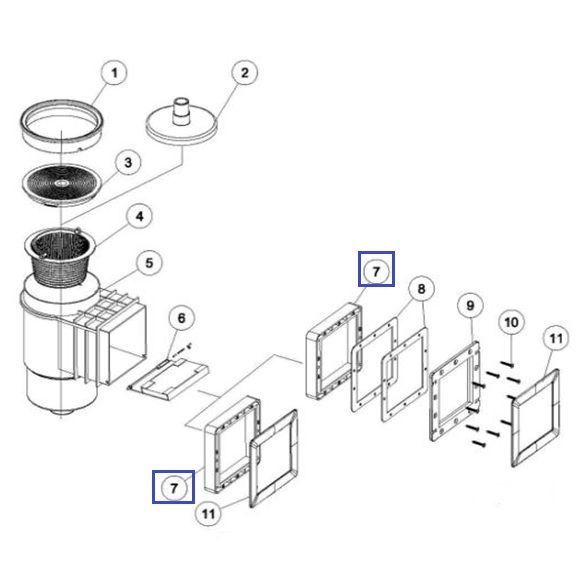 1
2
3
4
5
6
7
8
9
10
11
7
11